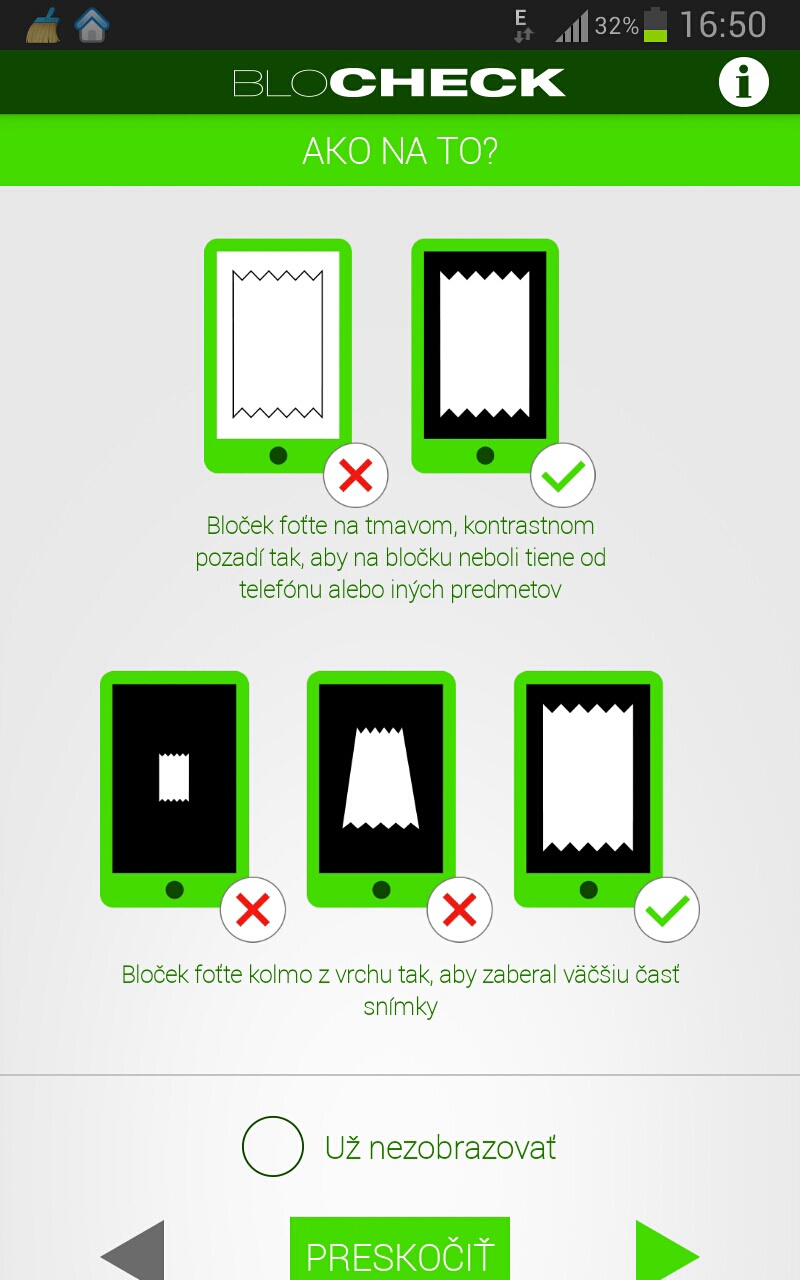 E 32% 16:50

BLOCHECK

AKO NA TO?

Bloček foťte na tmavom, kontrastnom pozadí tak, aby na bločku neboli tiene od telefónu alebo iných predmetov

Bloček foťte kolmo z vrchu tak, aby zaberal väčšiu časť snímky

Už nezobrazovať

PRESKOČIŤ